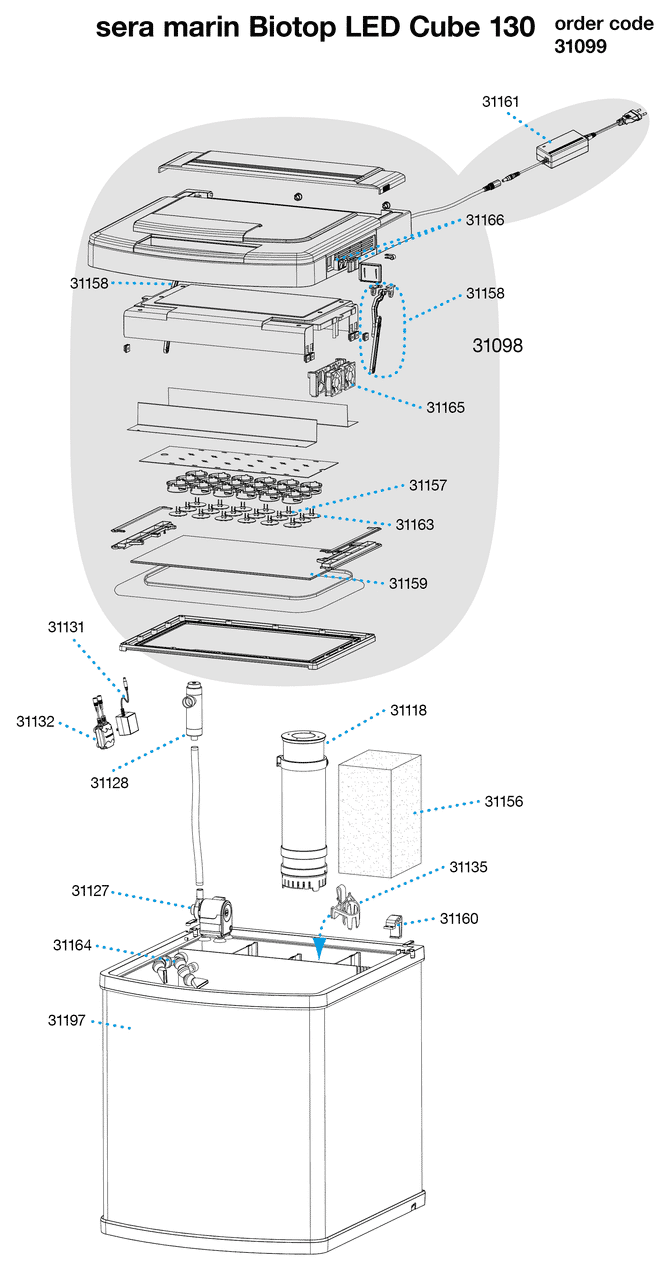 sera marin Biotop LED Cube 130

order code
31099

31161

31166

31158

31158

31098

31165

31157

31163

31159

31131

31132

31128

31118

31156

31135

31127

31160

31164

31197