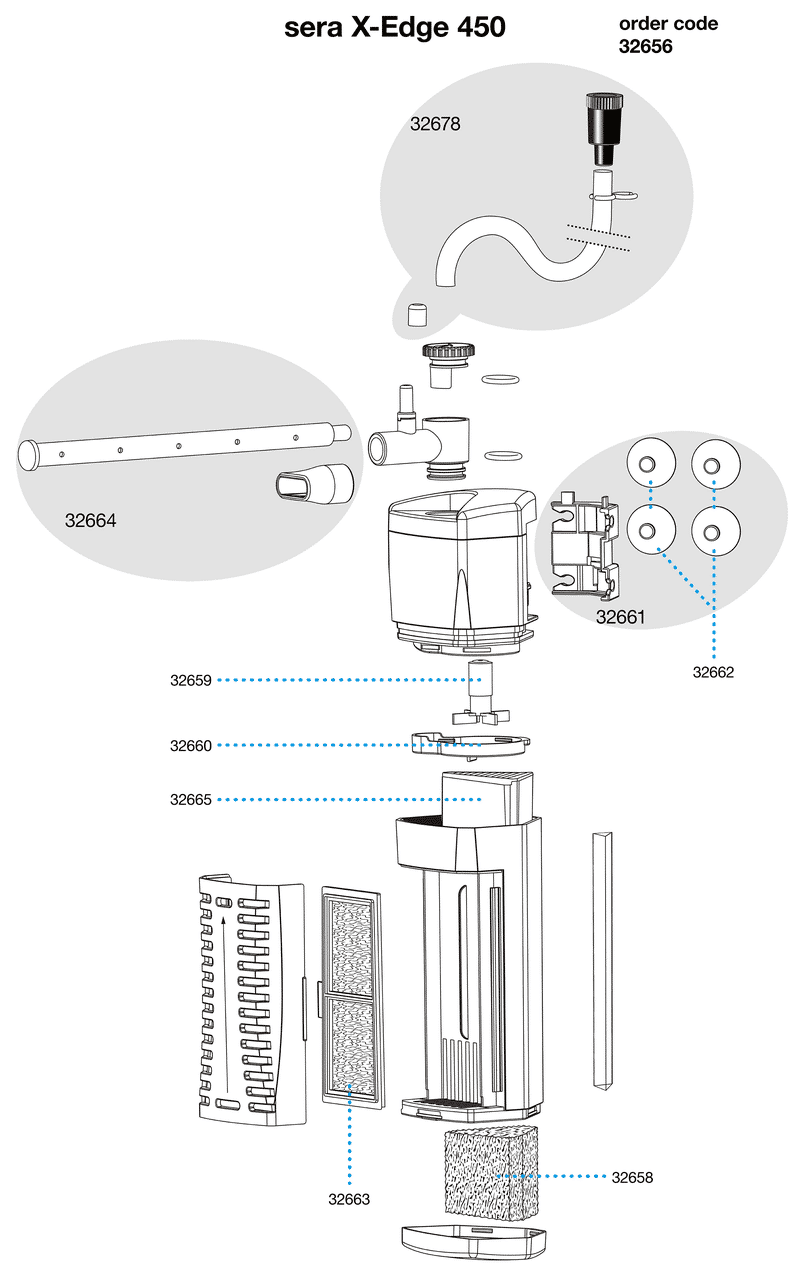 sera X-Edge 450

order code
32656

32678

32664

32661

32662

32659

32660

32665

32663

32658